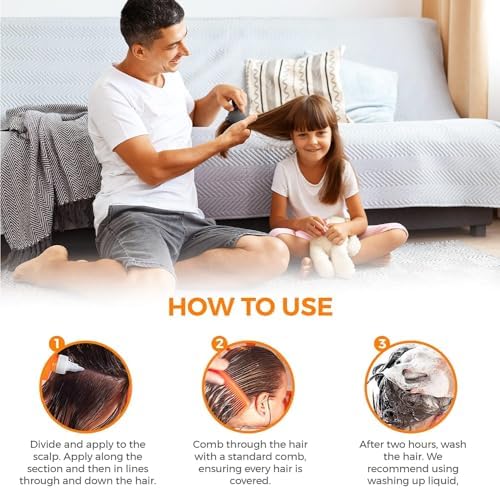 HOW TO USE

1

Divide and apply to the scalp. Apply along the section and then in lines through and down the hair.

2

Comb through the hair with a standard comb, ensuring every hair is covered.

3

After two hours, wash the hair. We recommend using washing up liquid,