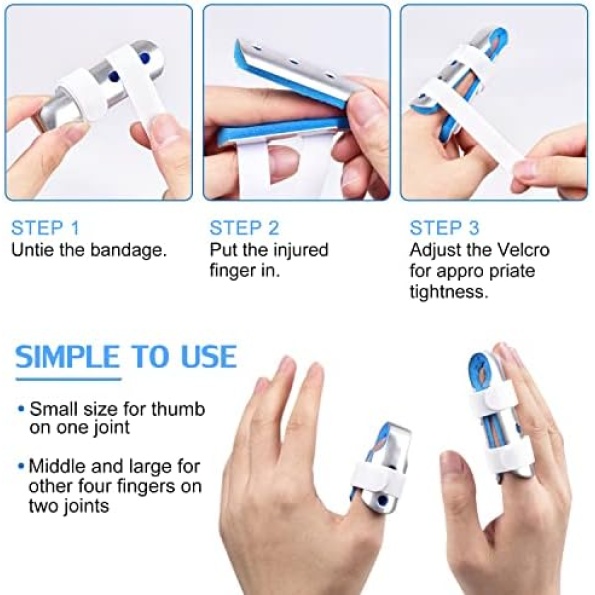 STEP 1
Untie the bandage.

STEP 2
Put the injured finger in.

STEP 3
Adjust the Velcro for appro priate tightness.

SIMPLE TO USE

• Small size for thumb on one joint

• Middle and large for other four fingers on two joints