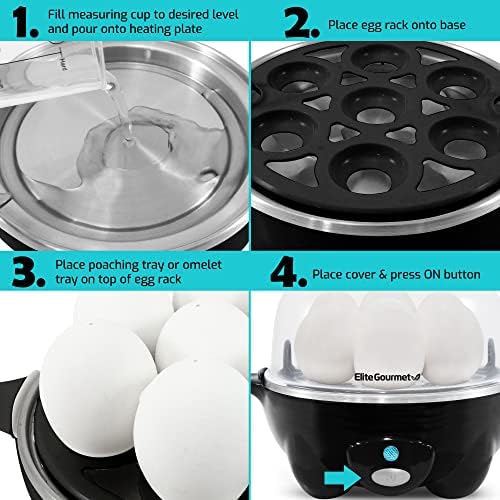 1. Fill measuring cup to desired level and pour onto heating plate

Hard

2. Place egg rack onto base

3. Place poaching tray or omelet tray on top of egg rack

4. Place cover & press ON button

Elite Gourmet